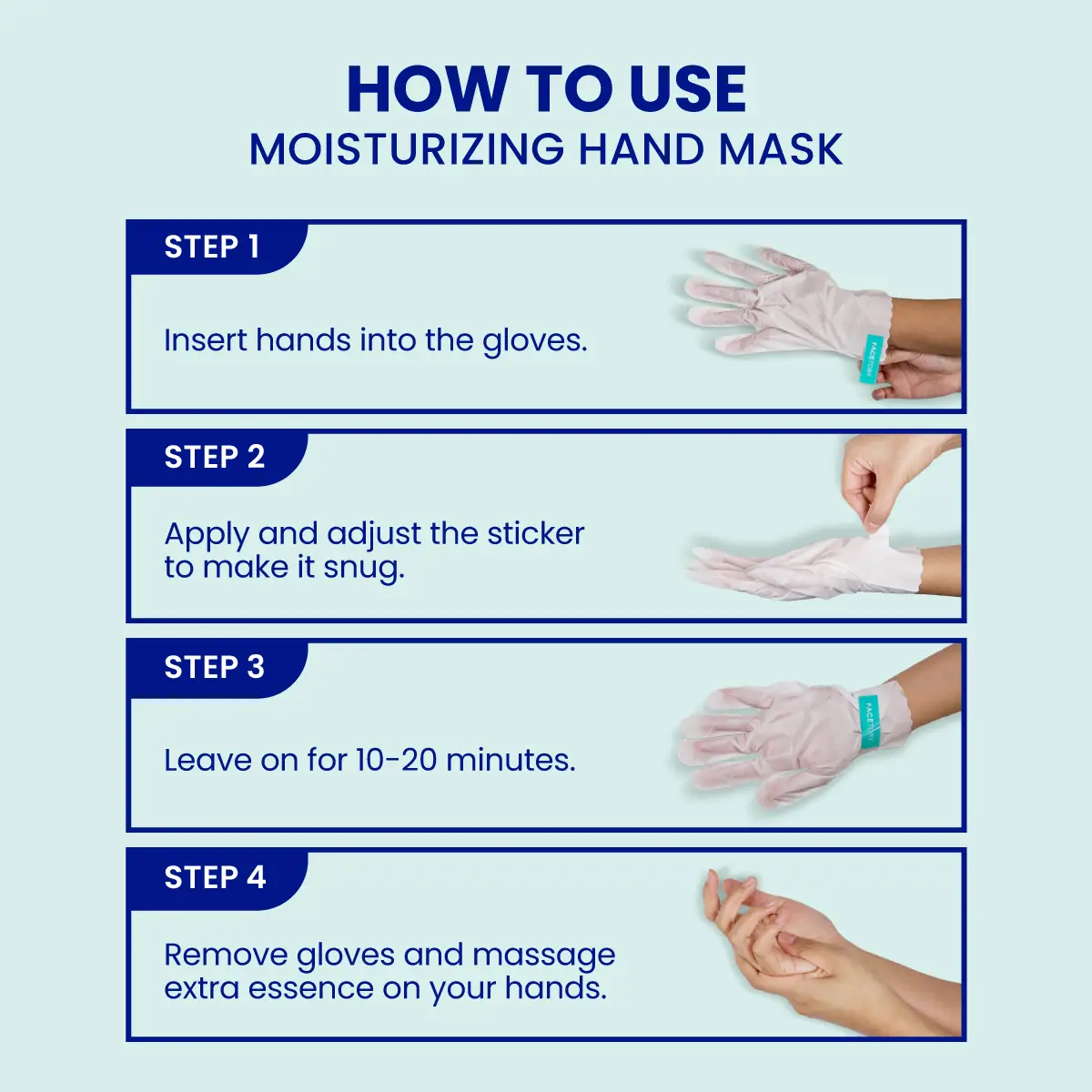 HOW TO USE
MOISTURIZING HAND MASK

STEP 1

Insert hands into the gloves.

FACETORY

STEP 2

Apply and adjust the sticker to make it snug.

STEP 3

Leave on for 10-20 minutes.

FACETORY

STEP 4

Remove gloves and massage extra essence on your hands.