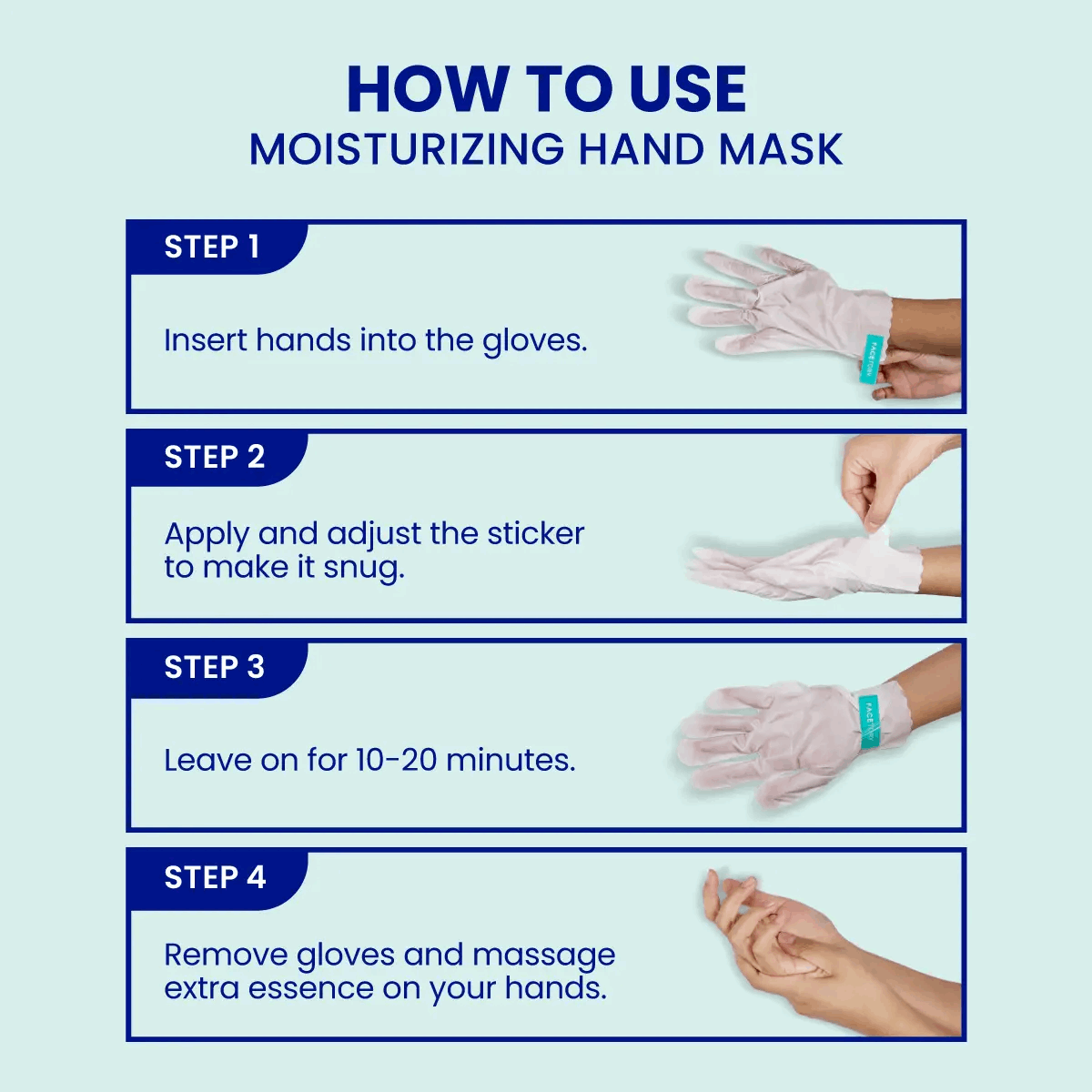 HOW TO USE
MOISTURIZING HAND MASK

STEP 1

Insert hands into the gloves.

FACETORY

STEP 2

Apply and adjust the sticker to make it snug.

STEP 3

Leave on for 10-20 minutes.

FACETORY

STEP 4

Remove gloves and massage extra essence on your hands.