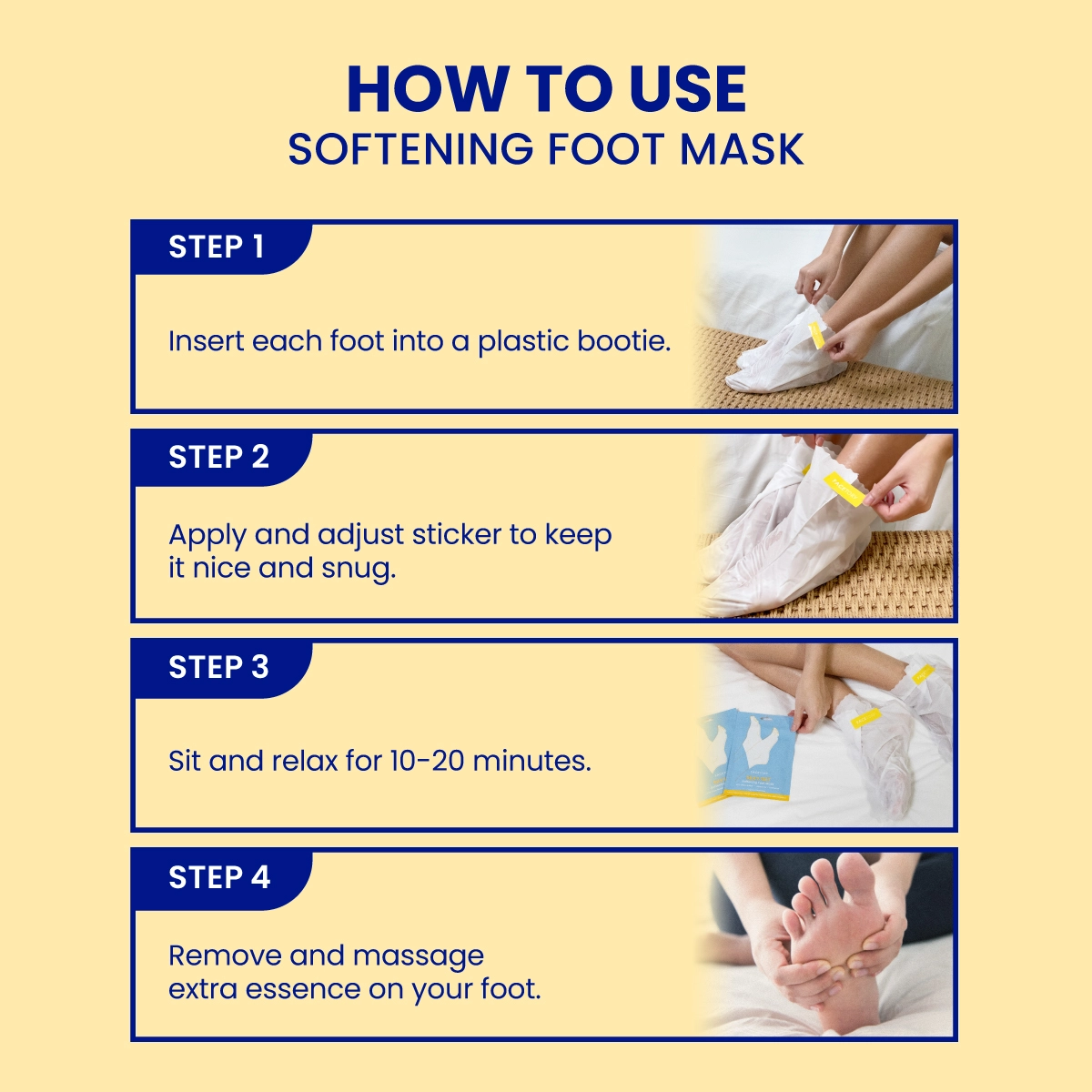 HOW TO USE
SOFTENING FOOT MASK

STEP 1

Insert each foot into a plastic bootie.

STEP 2

Apply and adjust sticker to keep it nice and snug.

STEP 3

Sit and relax for 10-20 minutes.

STEP 4

Remove and massage extra essence on your foot.